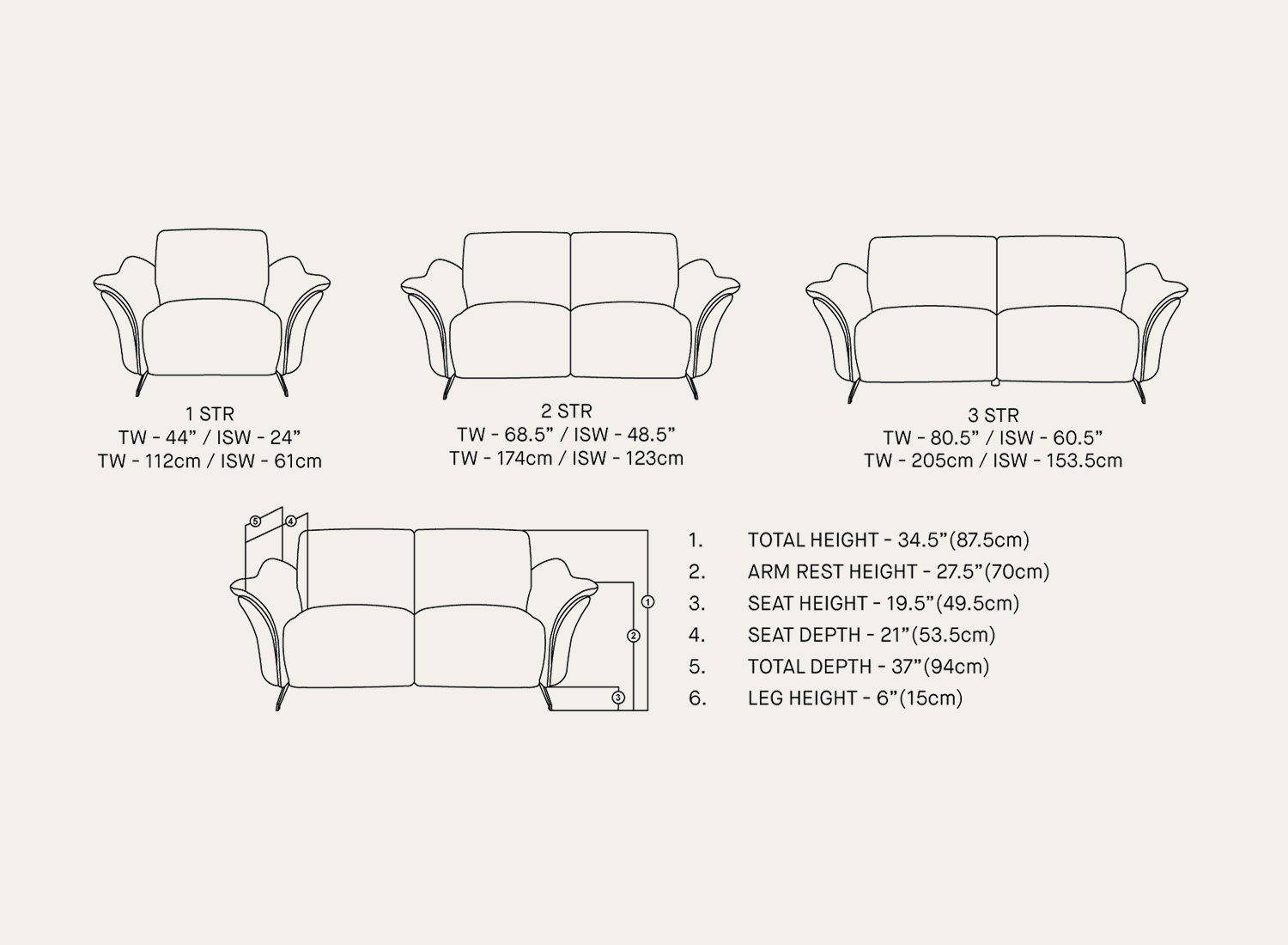 1 STR
TW - 44” / ISW - 24”
TW - 112cm / ISW - 61cm

2 STR
TW - 68.5” / ISW - 48.5”
TW - 174cm / ISW - 123cm

3 STR
TW - 80.5” / ISW - 60.5”
TW - 205cm / ISW - 153.5cm

5
4
1
2
3

1. TOTAL HEIGHT - 34.5”(87.5cm)
2. ARM REST HEIGHT - 27.5”(70cm)
3. SEAT HEIGHT - 19.5”(49.5cm)
4. SEAT DEPTH - 21”(53.5cm)
5. TOTAL DEPTH - 37”(94cm)
6. LEG HEIGHT - 6”(15cm)