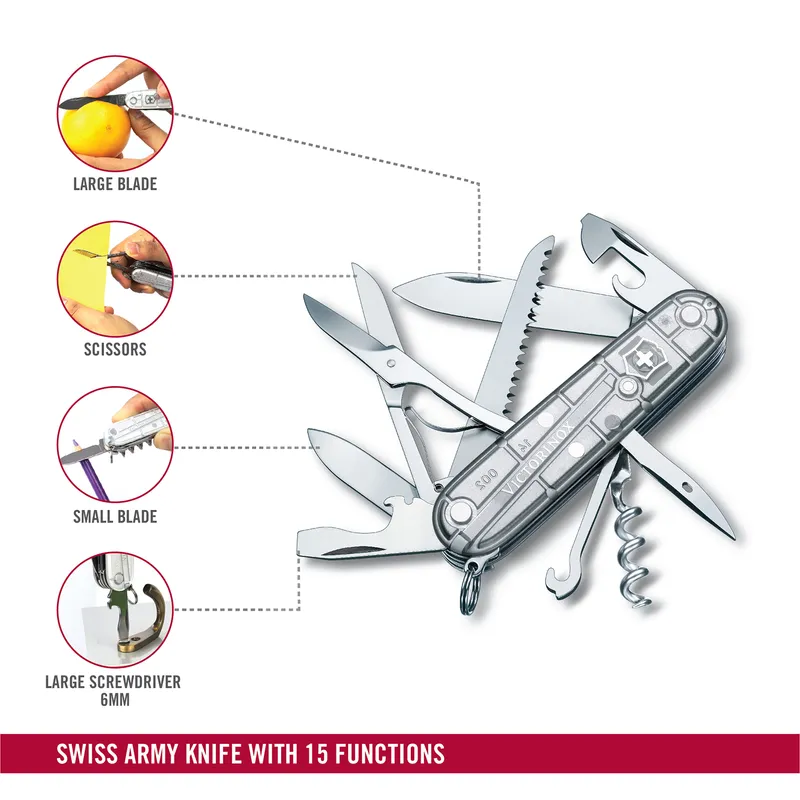 LARGE BLADE

SCISSORS

SMALL BLADE

LARGE SCREWDRIVER 6MM

VICTORINOX

SWISS ARMY KNIFE WITH 15 FUNCTIONS