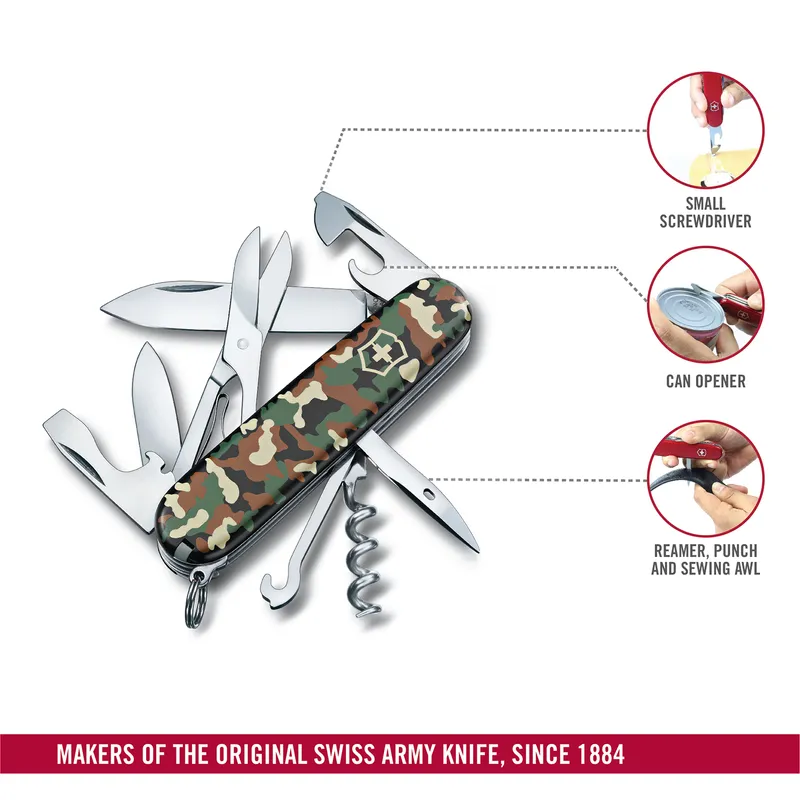 SMALL SCREWDRIVER

CAN OPENER

REAMER, PUNCH AND SEWING AWL

MAKERS OF THE ORIGINAL SWISS ARMY KNIFE, SINCE 1884