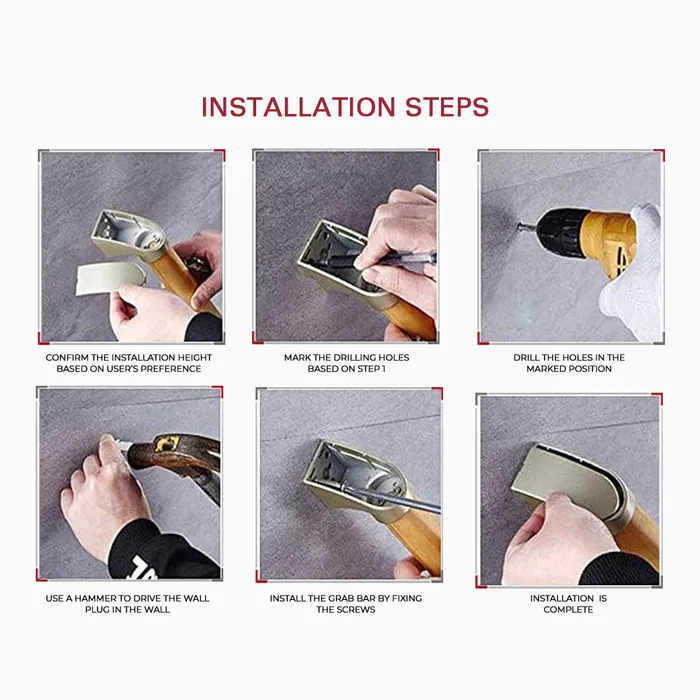 INSTALLATION STEPS

CONFIRM THE INSTALLATION HEIGHT BASED ON USER'S PREFERENCE

MARK THE DRILLING HOLES BASED ON STEP 1

DRILL THE HOLES IN THE MARKED POSITION

USE A HAMMER TO DRIVE THE WALL PLUG IN THE WALL

INSTALL THE GRAB BAR BY FIXING THE SCREWS

INSTALLATION IS COMPLETE