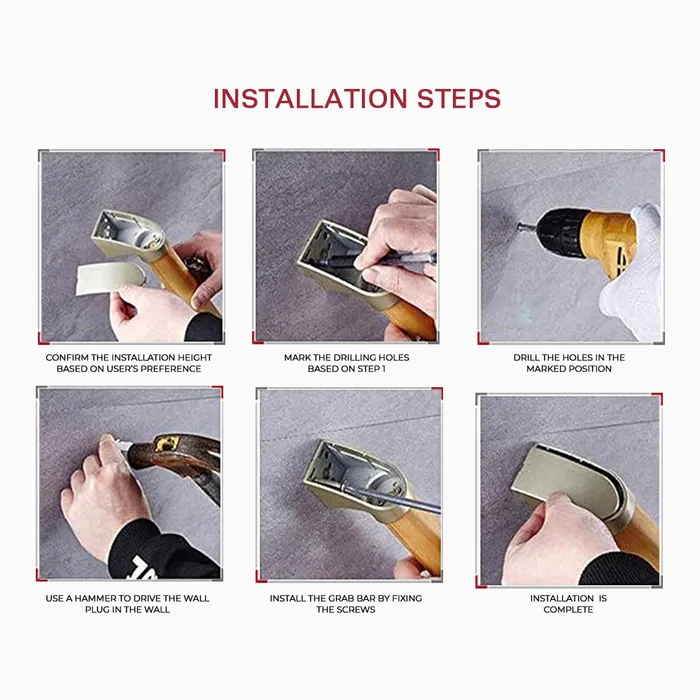 INSTALLATION STEPS

CONFIRM THE INSTALLATION HEIGHT BASED ON USER'S PREFERENCE

MARK THE DRILLING HOLES BASED ON STEP 1

DRILL THE HOLES IN THE MARKED POSITION

USE A HAMMER TO DRIVE THE WALL PLUG IN THE WALL

INSTALL THE GRAB BAR BY FIXING THE SCREWS

INSTALLATION IS COMPLETE