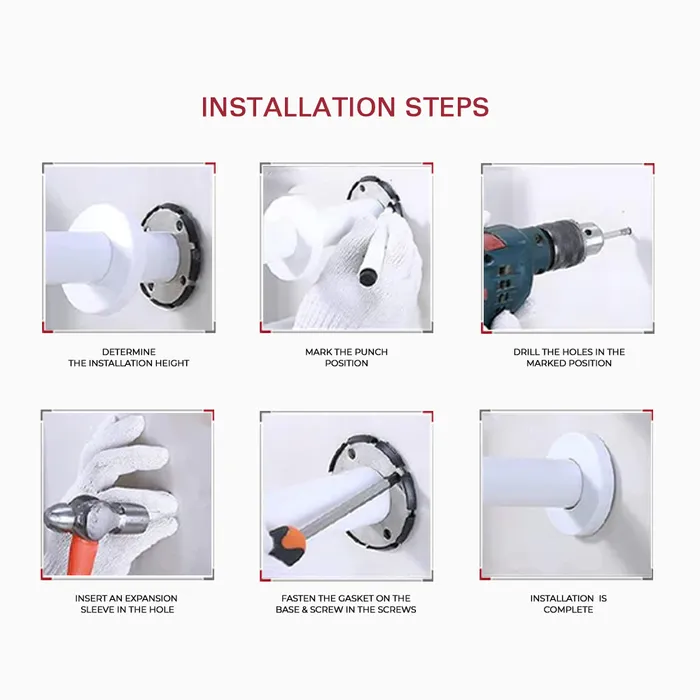 INSTALLATION STEPS

DETERMINE THE INSTALLATION HEIGHT

MARK THE PUNCH POSITION

DRILL THE HOLES IN THE MARKED POSITION

INSERT AN EXPANSION SLEEVE IN THE HOLE

FASTEN THE GASKET ON THE BASE & SCREW IN THE SCREWS

INSTALLATION IS COMPLETE