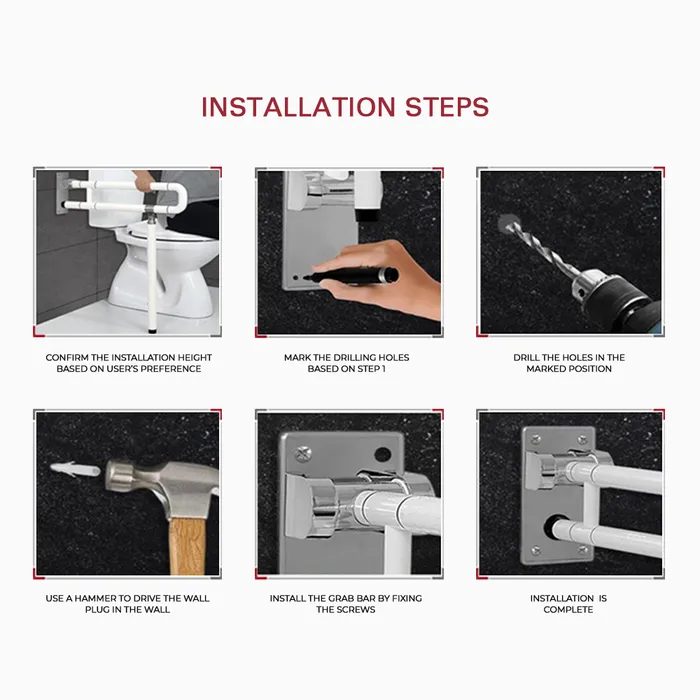 INSTALLATION STEPS

CONFIRM THE INSTALLATION HEIGHT BASED ON USER'S PREFERENCE

MARK THE DRILLING HOLES BASED ON STEP 1

DRILL THE HOLES IN THE MARKED POSITION

USE A HAMMER TO DRIVE THE WALL PLUG IN THE WALL

INSTALL THE GRAB BAR BY FIXING THE SCREWS

INSTALLATION IS COMPLETE