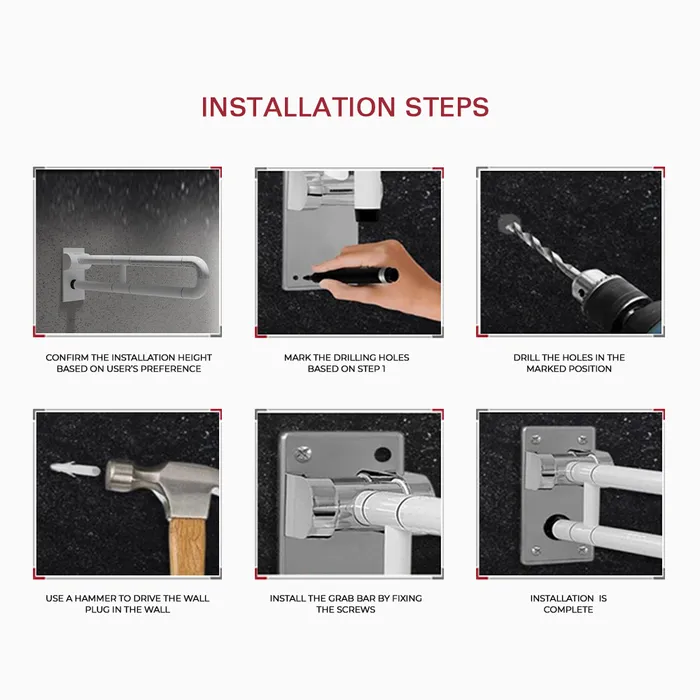 INSTALLATION STEPS

CONFIRM THE INSTALLATION HEIGHT BASED ON USER'S PREFERENCE

MARK THE DRILLING HOLES BASED ON STEP 1

DRILL THE HOLES IN THE MARKED POSITION

USE A HAMMER TO DRIVE THE WALL PLUG IN THE WALL

INSTALL THE GRAB BAR BY FIXING THE SCREWS

INSTALLATION IS COMPLETE