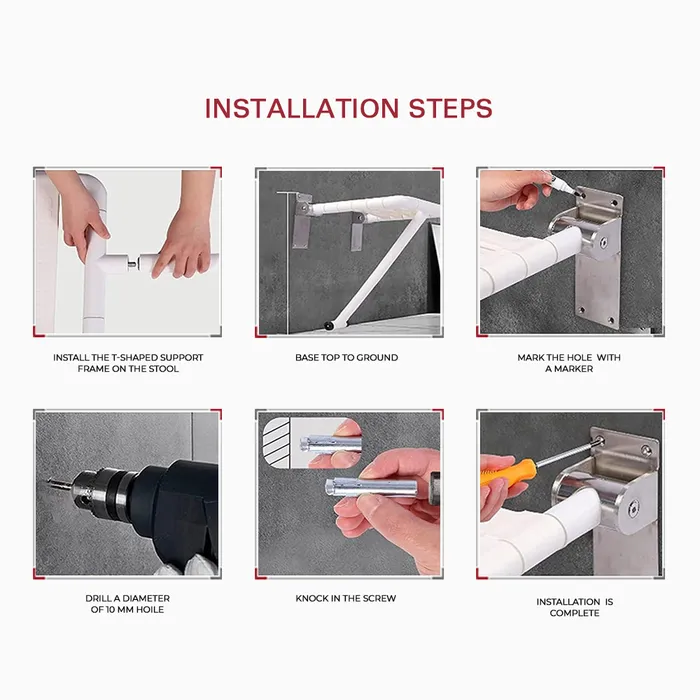 INSTALLATION STEPS

INSTALL THE T-SHAPED SUPPORT FRAME ON THE STOOL

BASE TOP TO GROUND

MARK THE HOLE WITH A MARKER

DRILL A DIAMETER OF 10 MM HOILE

KNOCK IN THE SCREW

INSTALLATION IS COMPLETE